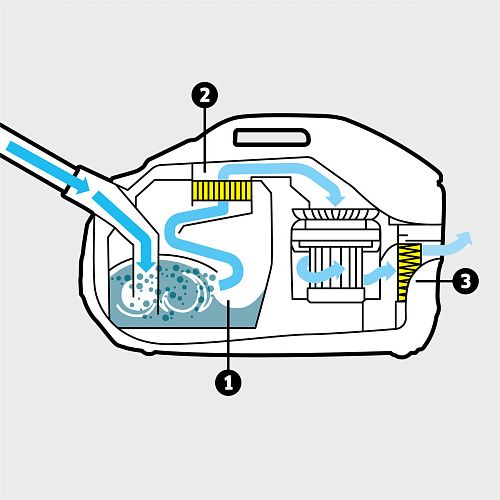 2
3
1