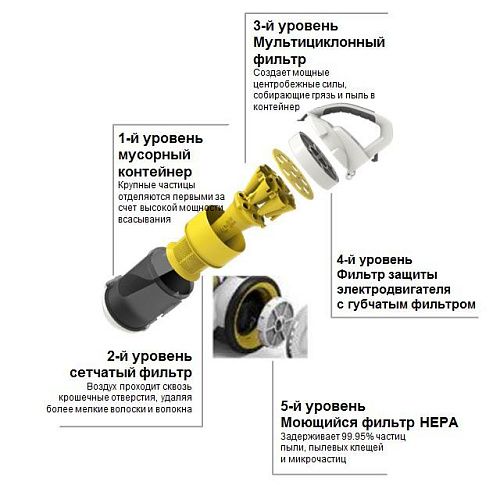 3-й уровень
Мультициклонный фильтр
Создает мощные центробежные силы, собирающие грязь и пыль в контейнер

1-й уровень
мусорный контейнер
Крупные частицы отделяются первыми за счет высокой мощности всасывания

4-й уровень
Фильтр защиты электродвигателя с губчатым фильтром

2-й уровень
сетчатый фильтр
Воздух проходит сквозь крошечные отверстия, удаляя более мелкие волоски и волокна

5-й уровень
Моющийся фильтр HEPA
Задерживает 99.95% частиц пыли, пылевых клещей и микрочастиц